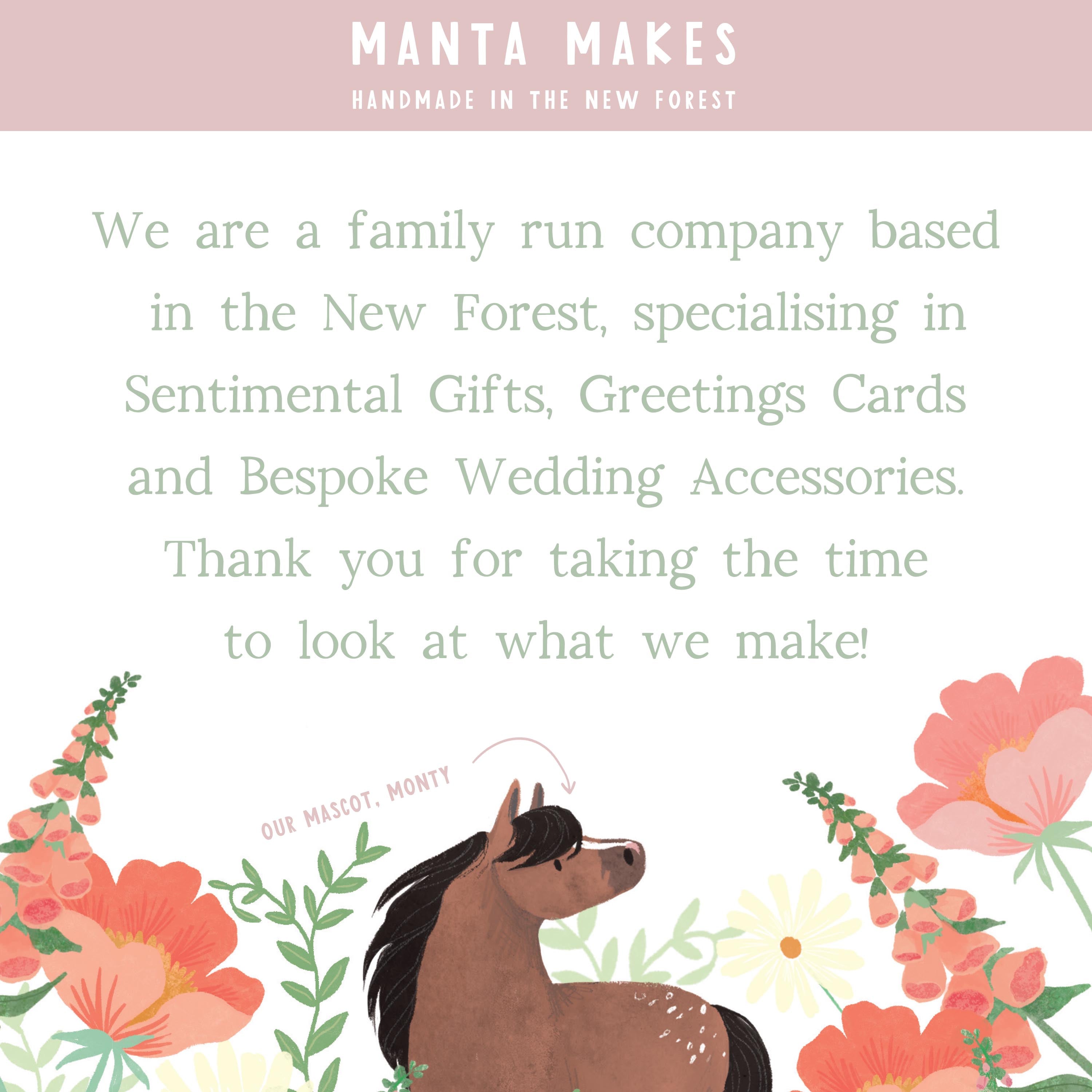 MANTA MAKES

HANDMADE IN THE NEW FOREST

We are a family run company based in the New Forest, specialising in Sentimental Gifts, Greetings Cards and Bespoke Wedding Accessories. Thank you for taking the time to look at what we make!

OUR MASCOT, MONTY